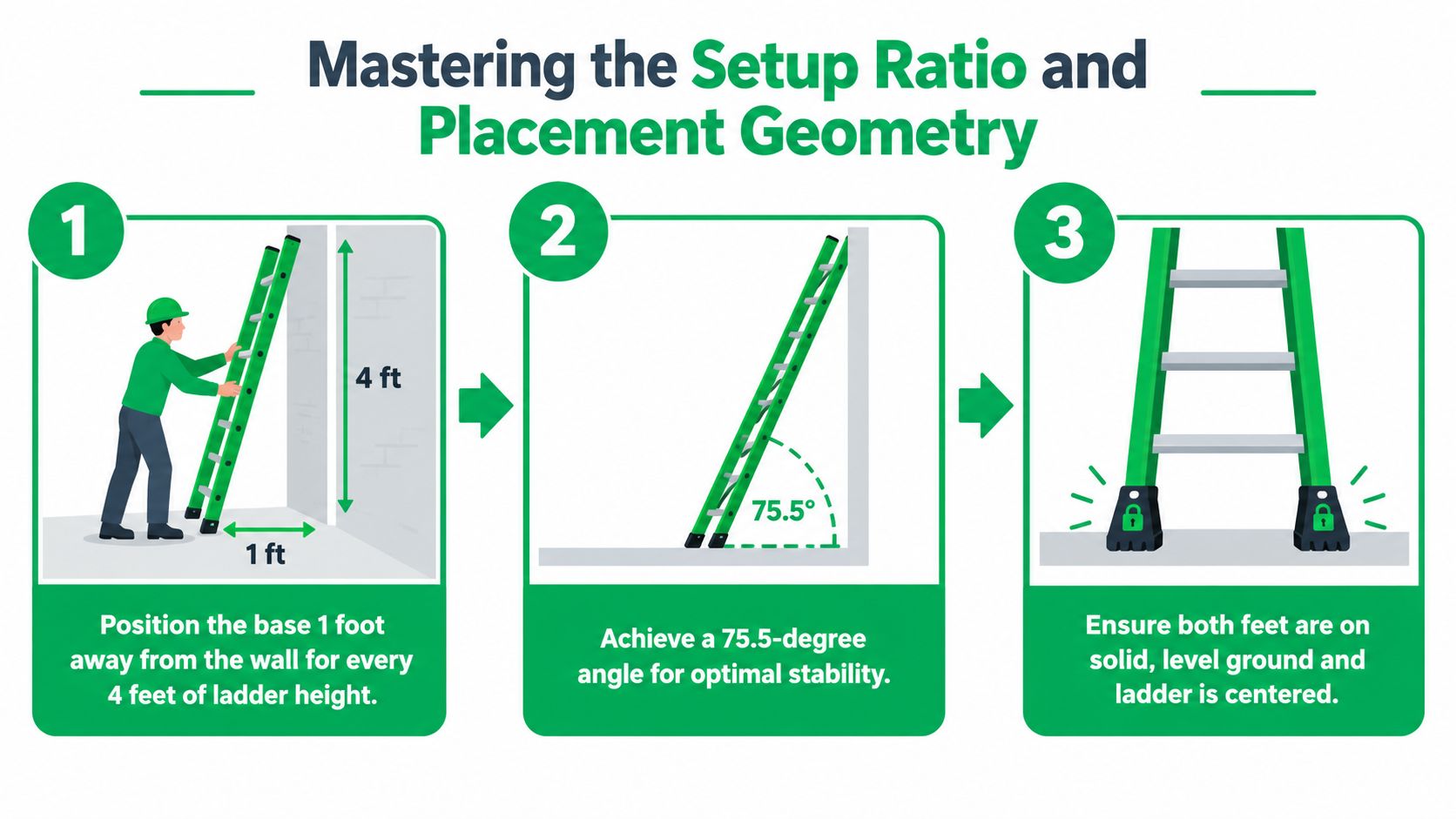 Mastering the Setup Ratio and Placement Geometry

1

4 ft

1 ft

Position the base 1 foot away from the wall for every 4 feet of ladder height.

2

75.5°

Achieve a 75.5-degree angle for optimal stability.

3

Ensure both feet are on solid, level ground and ladder is centered.