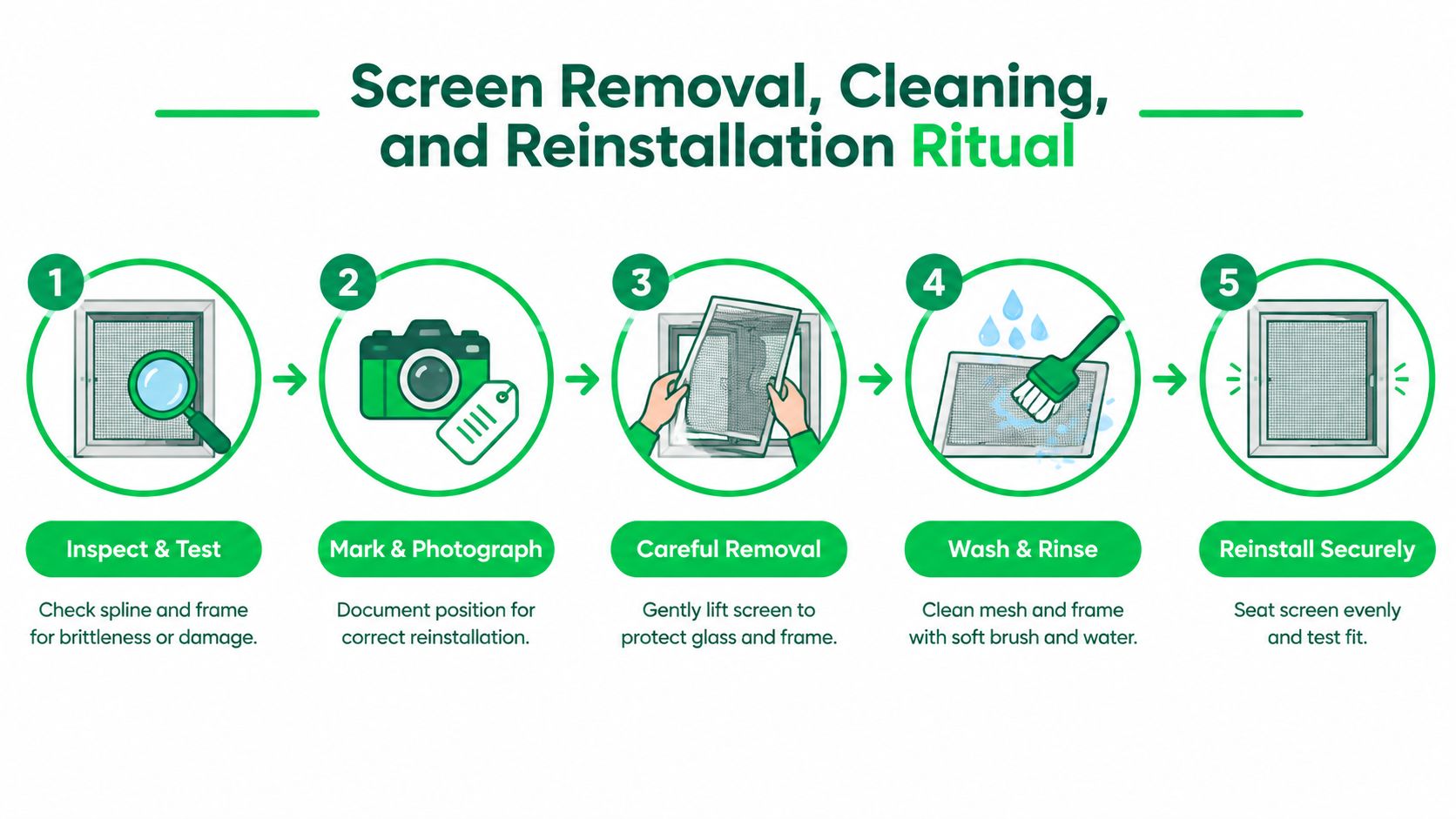 Screen Removal, Cleaning, and Reinstallation Ritual

1

Inspect & Test

Check spline and frame for brittleness or damage.

2

Mark & Photograph

Document position for correct reinstallation.

3

Careful Removal

Gently lift screen to protect glass and frame.

4

Wash & Rinse

Clean mesh and frame with soft brush and water.

5

Reinstall Securely

Seat screen evenly and test fit.