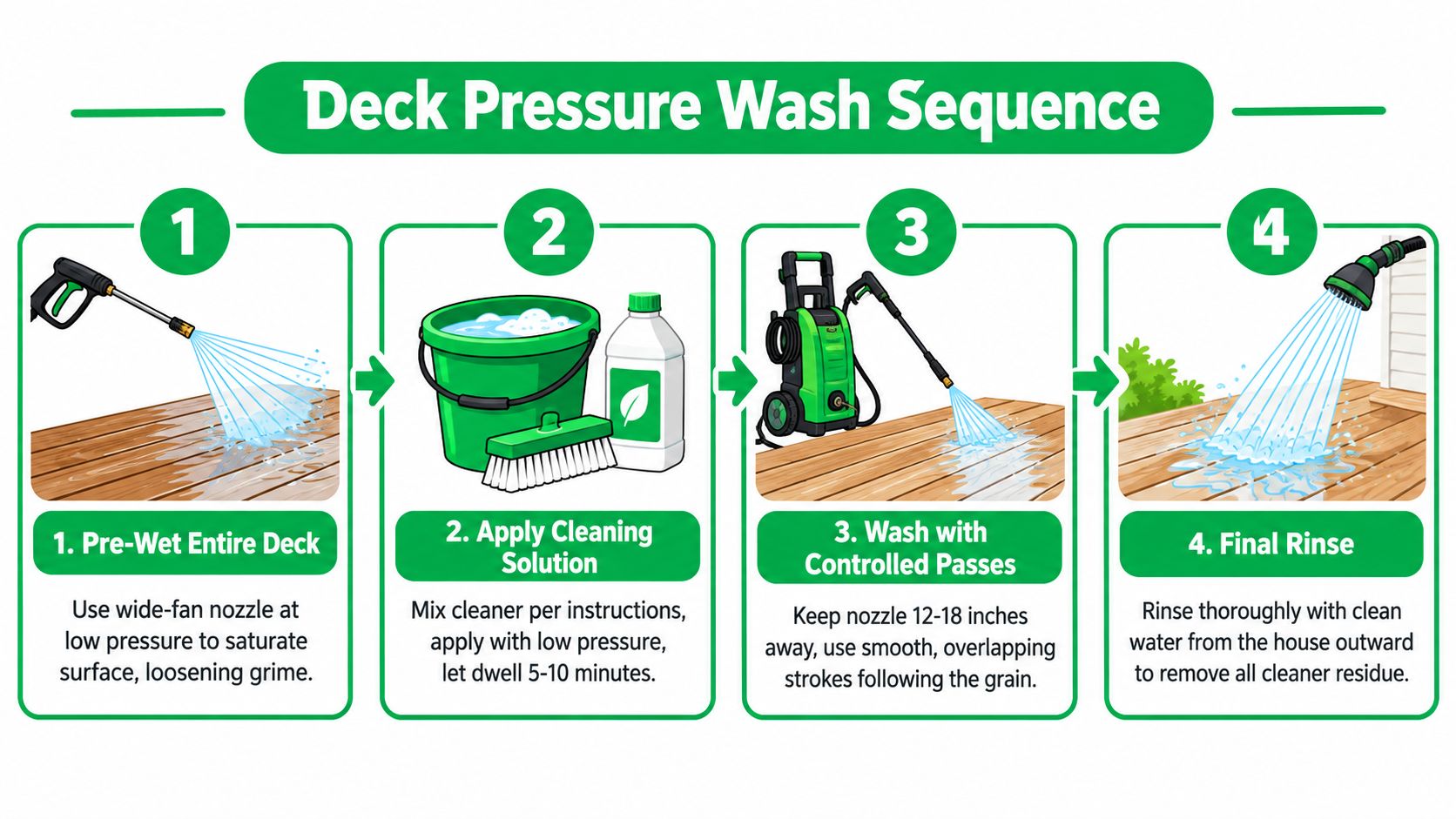 Deck Pressure Wash Sequence

1

1. Pre-Wet Entire Deck

Use wide-fan nozzle at low pressure to saturate surface, loosening grime.

2

2. Apply Cleaning Solution

Mix cleaner per instructions, apply with low pressure, let dwell 5-10 minutes.

3

3. Wash with Controlled Passes

Keep nozzle 12-18 inches away, use smooth, overlapping strokes following the grain.

4

4. Final Rinse

Rinse thoroughly with clean water from the house outward to remove all cleaner residue.