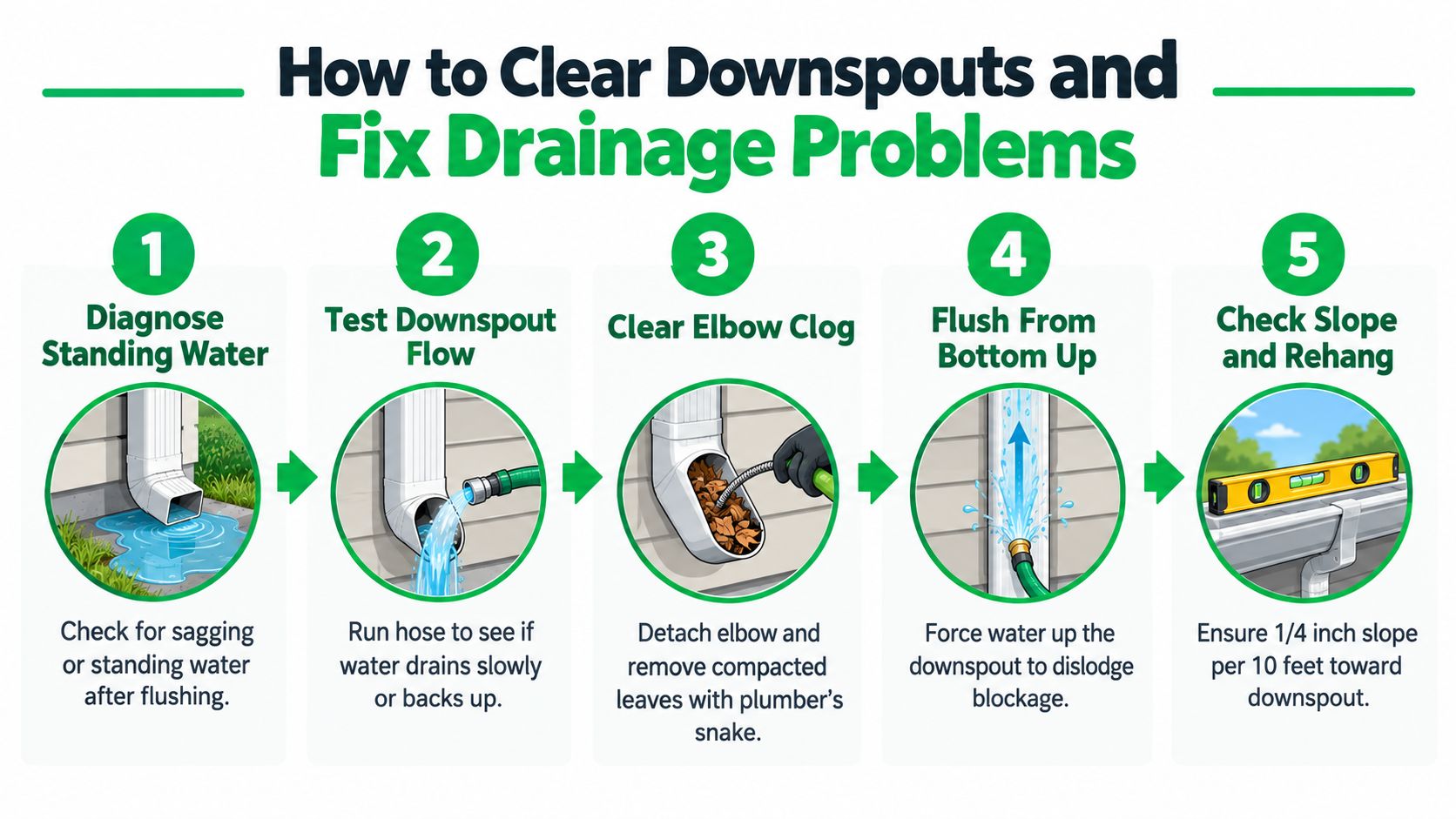 How to Clear Downspouts and Fix Drainage Problems

1
Diagnose Standing Water

Check for sagging or standing water after flushing.

2
Test Downspout Flow

Run hose to see if water drains slowly or backs up.

3
Clear Elbow Clog

Detach elbow and remove compacted leaves with plumber's snake.

4
Flush From Bottom Up

Force water up the downspout to dislodge blockage.

5
Check Slope and Rehang

Ensure 1/4 inch slope per 10 feet toward downspout.