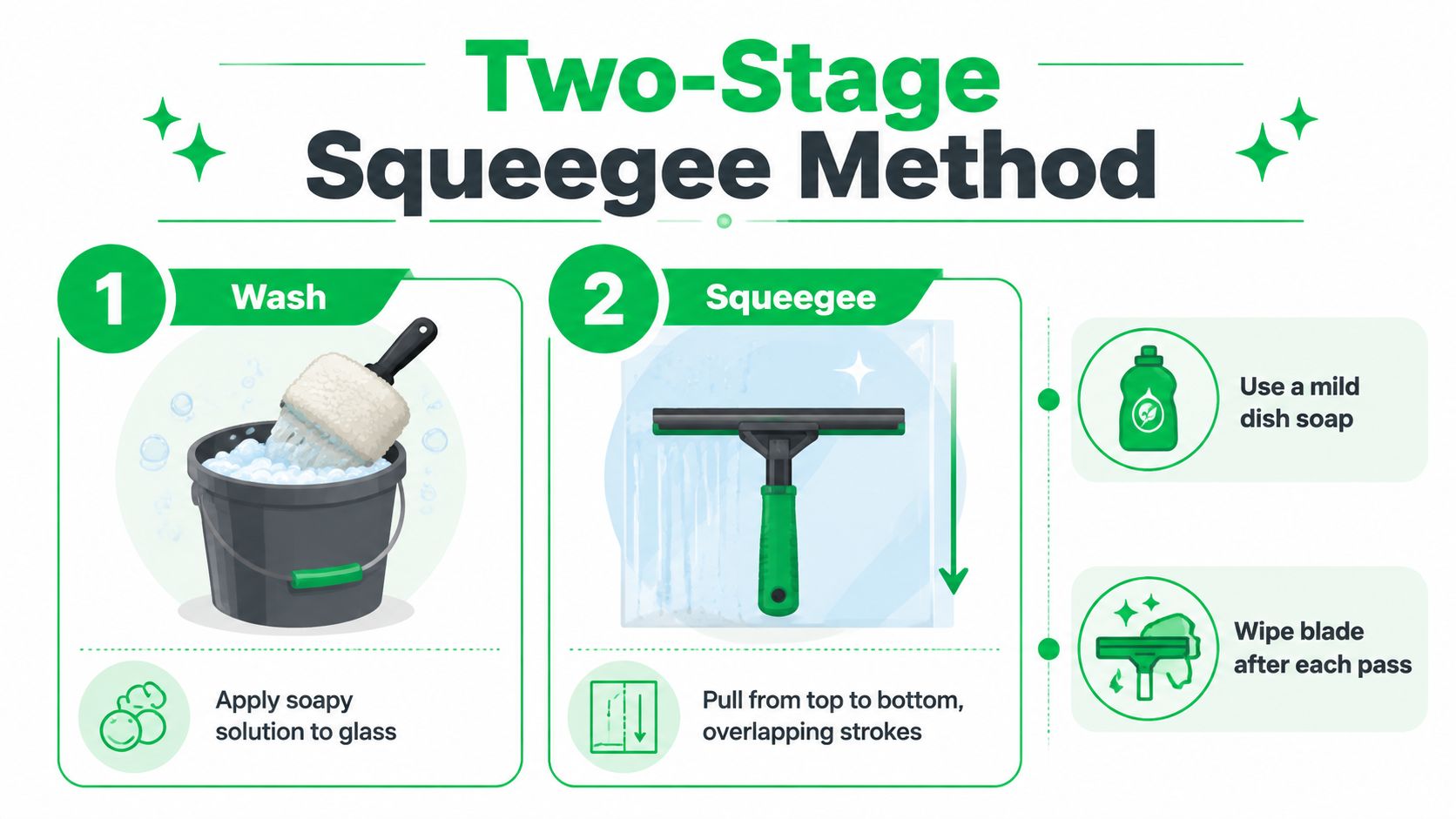 Two-Stage
Squeegee Method

1 Wash

Apply soapy solution to glass

2 Squeegee

Pull from top to bottom, overlapping strokes

Use a mild dish soap

Wipe blade after each pass