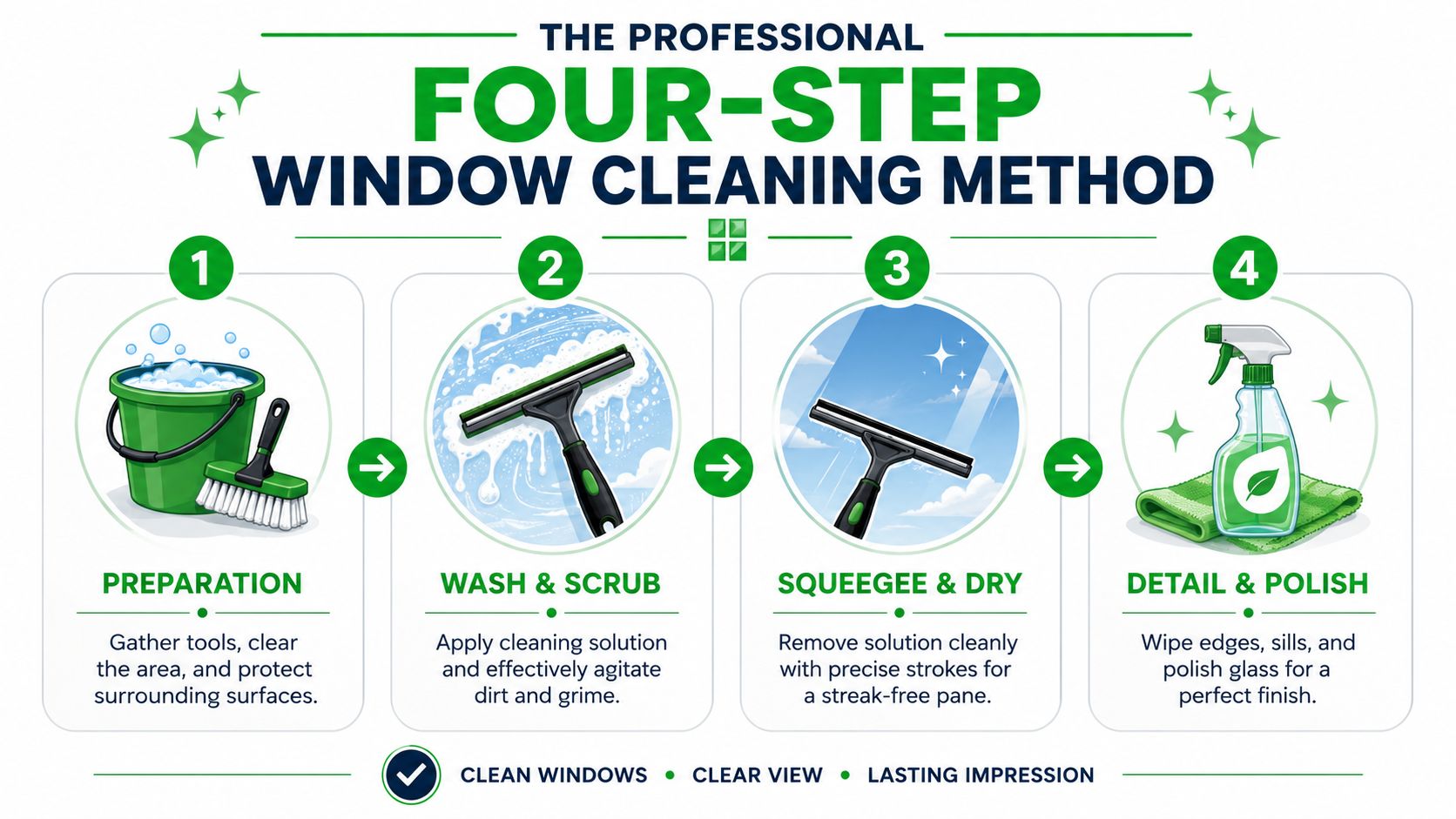 THE PROFESSIONAL
FOUR-STEP
WINDOW CLEANING METHOD

1
PREPARATION
Gather tools, clear the area, and protect surrounding surfaces.

2
WASH & SCRUB
Apply cleaning solution and effectively agitate dirt and grime.

3
SQUEEGEE & DRY
Remove solution cleanly with precise strokes for a streak-free pane.

4
DETAIL & POLISH
Wipe edges, sills, and polish glass for a perfect finish.

CLEAN WINDOWS • CLEAR VIEW • LASTING IMPRESSION