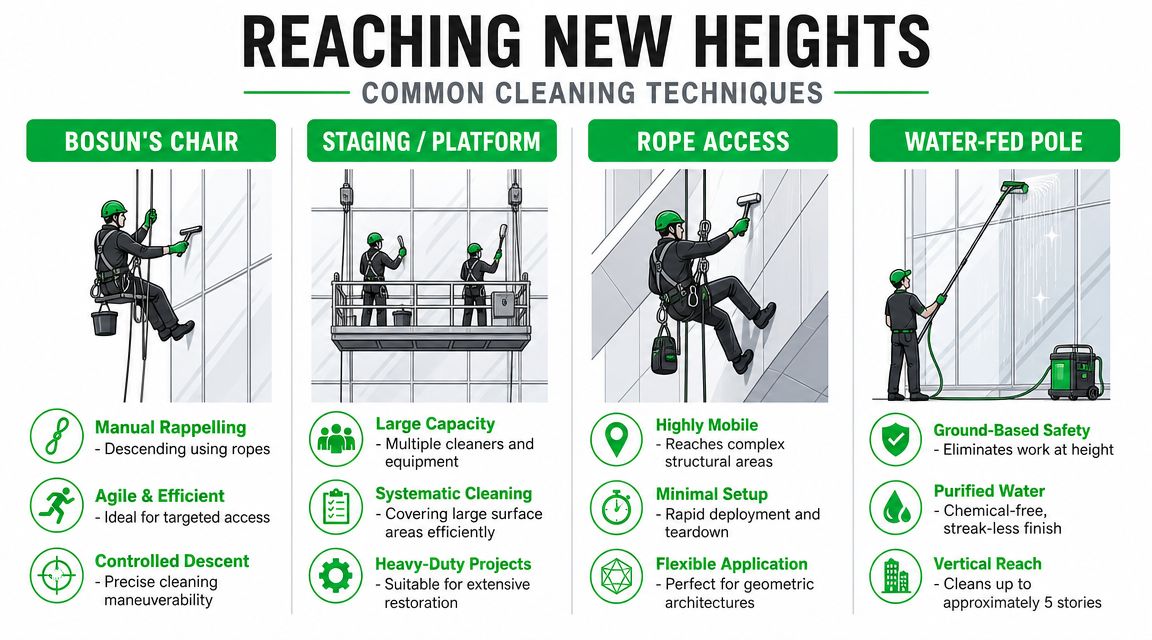 REACHING NEW HEIGHTS

COMMON CLEANING TECHNIQUES

BOSUN'S CHAIR

Manual Rappelling
- Descending using ropes

Agile & Efficient
- Ideal for targeted access

Controlled Descent
- Precise cleaning maneuverability

STAGING / PLATFORM

Large Capacity
- Multiple cleaners and equipment

Systematic Cleaning
- Covering large surface areas efficiently

Heavy-Duty Projects
- Suitable for extensive restoration

ROPE ACCESS

Highly Mobile
- Reaches complex structural areas

Minimal Setup
- Rapid deployment and teardown

Flexible Application
- Perfect for geometric architectures

WATER-FED POLE

Ground-Based Safety
- Eliminates work at height

Purified Water
- Chemical-free, streak-less finish

Vertical Reach
- Cleans up to approximately 5 stories