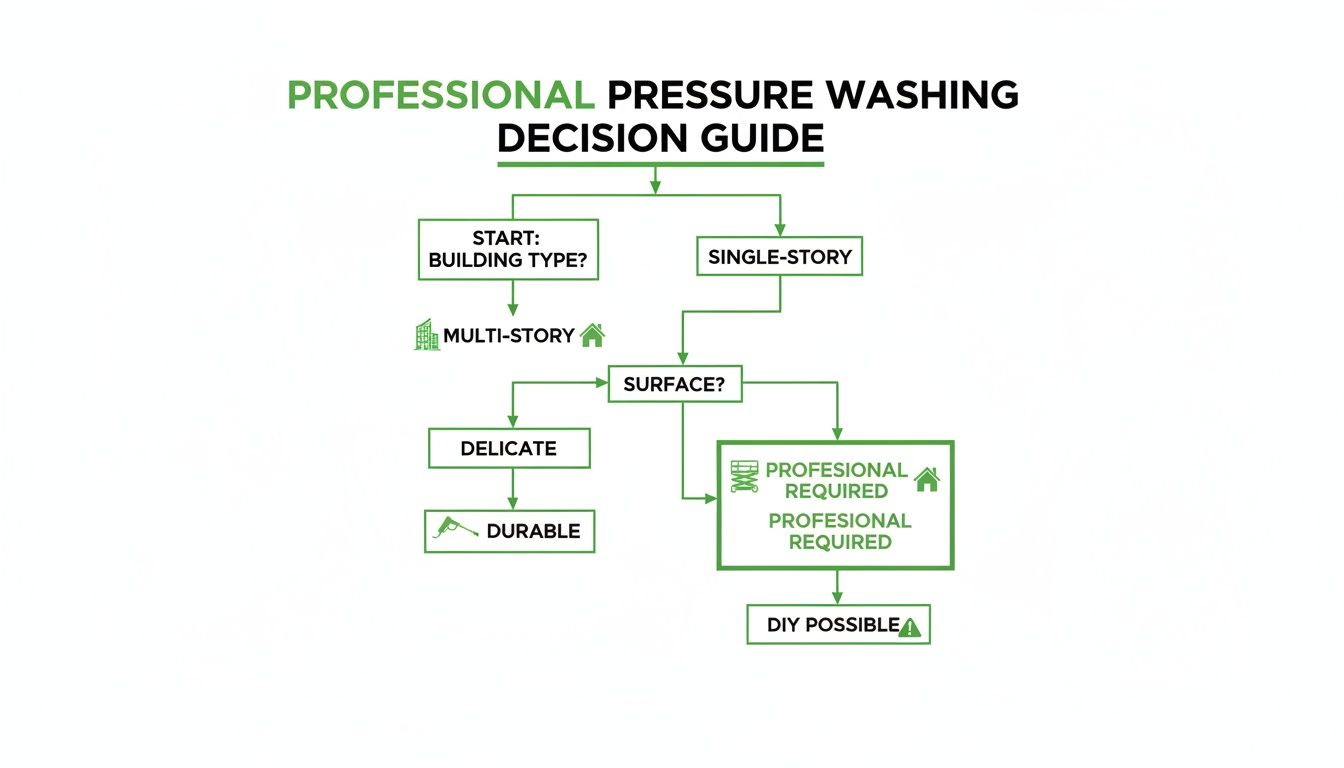 PROFESSIONAL PRESSURE WASHING DECISION GUIDE

START: BUILDING TYPE?

SINGLE-STORY

MULTI-STORY

SURFACE?

DELICATE

DURABLE

PROFESIONAL REQUIRED

PROFESIONAL REQUIRED

DIY POSSIBLE